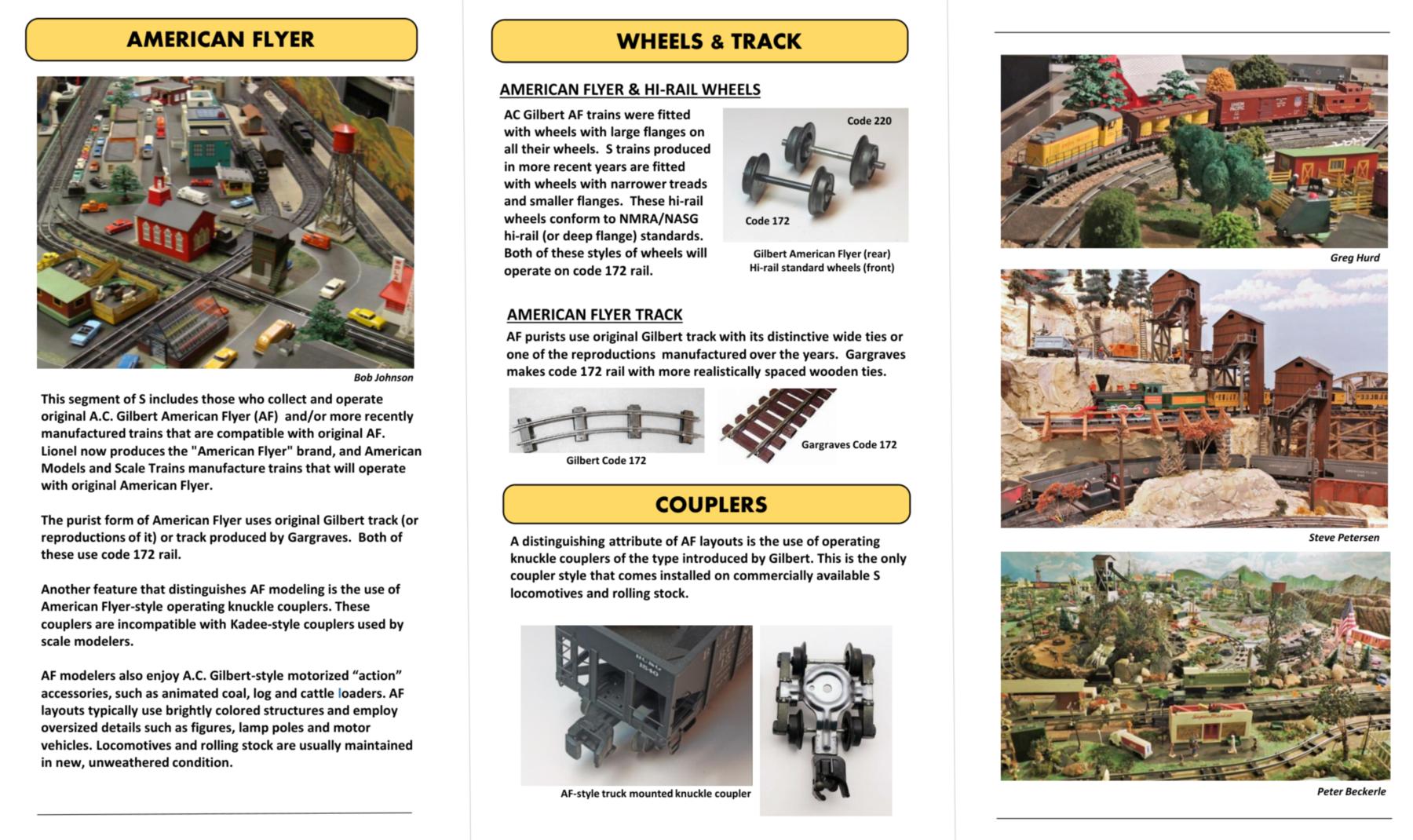 AMERICAN FLYER

Bob Johnson

This segment of S includes those who collect and operate original A.C. Gilbert American Flyer (AF) and/or more recently manufactured trains that are compatible with original AF. Lionel now produces the "American Flyer" brand, and American Models and Scale Trains manufacture trains that will operate with original American Flyer.

The purist form of American Flyer uses original Gilbert track (or reproductions of it) or track produced by Gargraves. Both of these use code 172 rail.

Another feature that distinguishes AF modeling is the use of American Flyer-style operating knuckle couplers. These couplers are incompatible with Kadee-style couplers used by scale modelers.

AF modelers also enjoy A.C. Gilbert-style motorized “action” accessories, such as animated coal, log and cattle loaders. AF layouts typically use brightly colored structures and employ oversized details such as figures, lamp poles and motor vehicles. Locomotives and rolling stock are usually maintained in new, unweathered condition.

WHEELS & TRACK

AMERICAN FLYER & HI-RAIL WHEELS

AC Gilbert AF trains were fitted with wheels with large flanges on all their wheels. S trains produced in more recent years are fitted with wheels with narrower treads and smaller flanges. These hi-rail wheels conform to NMRA/NASG hi-rail (or deep flange) standards. Both of these styles of wheels will operate on code 172 rail.

Code 220

Code 172

Gilbert American Flyer (rear)
Hi-rail standard wheels (front)

AMERICAN FLYER TRACK

AF purists use original Gilbert track with its distinctive wide ties or one of the reproductions manufactured over the years. Gargraves makes code 172 rail with more realistically spaced wooden ties.

Gilbert Code 172

Gargraves Code 172

COUPLERS

A distinguishing attribute of AF layouts is the use of operating knuckle couplers of the type introduced by Gilbert. This is the only coupler style that comes installed on commercially available S locomotives and rolling stock.

AF-style truck mounted knuckle coupler

Greg Hurd

Steve Petersen

Peter Beckerle